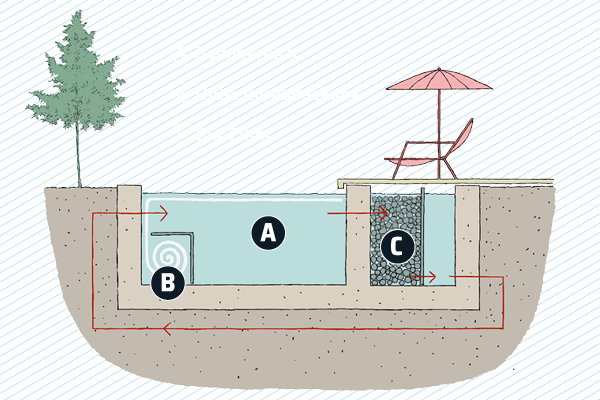 A
B
C